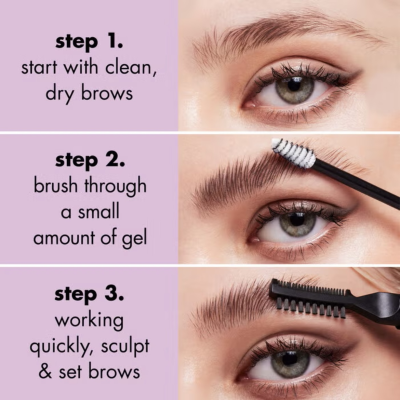 step 1.
start with clean, dry brows

step 2.
brush through a small amount of gel

step 3.
working quickly, sculpt & set brows